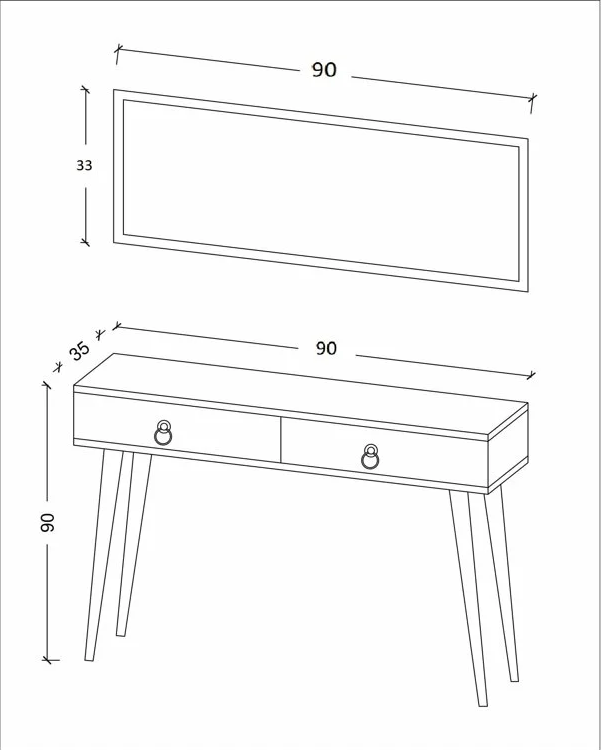 90
33
35
90
90